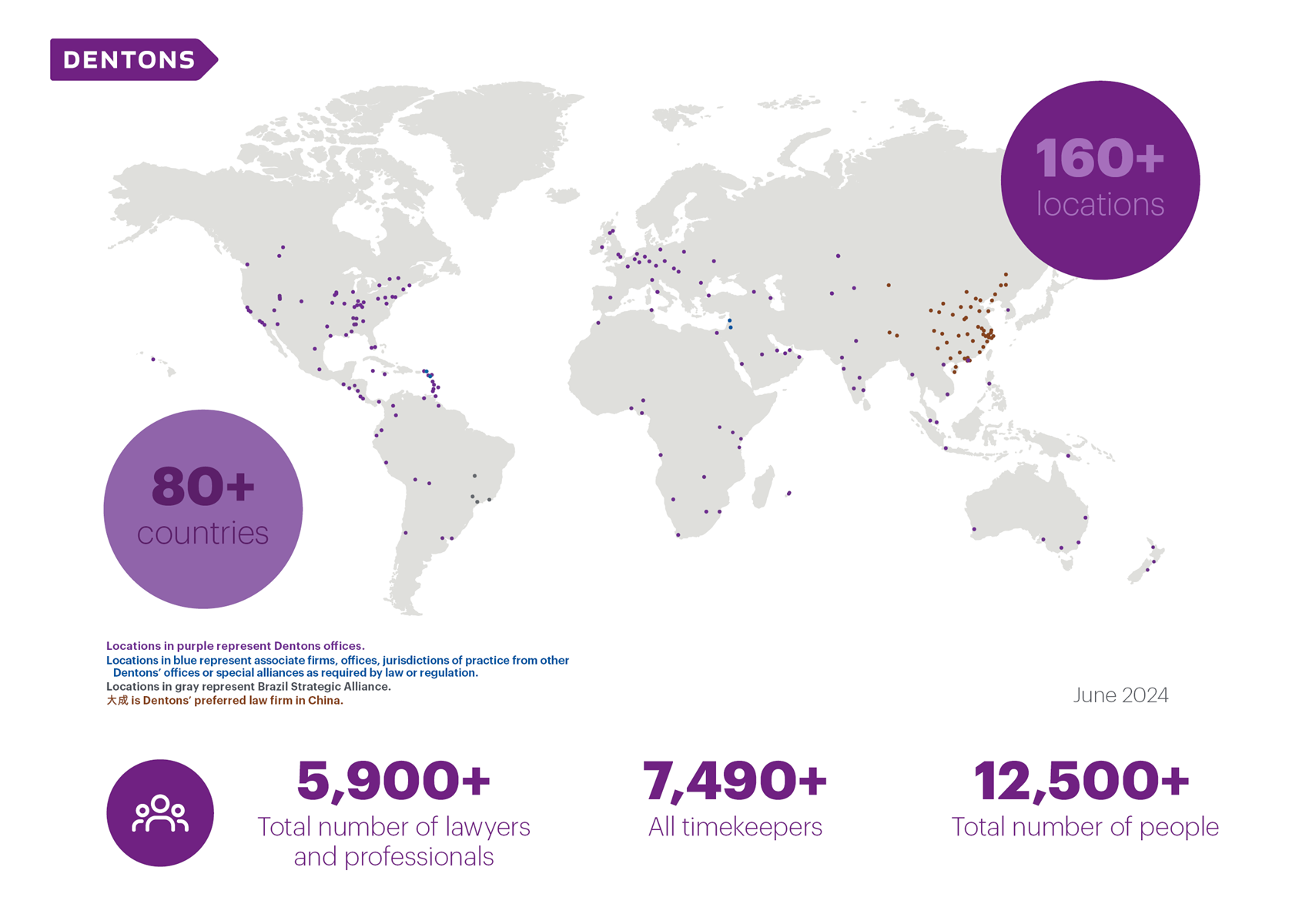 DENTONS

160+
locations

80+
countries

Locations in purple represent Dentons offices.
Locations in blue represent associate firms, offices, jurisdictions of practice from other Dentons' offices or special alliances as required by law or regulation.
Locations in gray represent Brazil Strategic Alliance.
大成 is Dentons' preferred law firm in China.

June 2024

5,900+
Total number of lawyers and professionals

7,490+
All timekeepers

12,500+
Total number of people